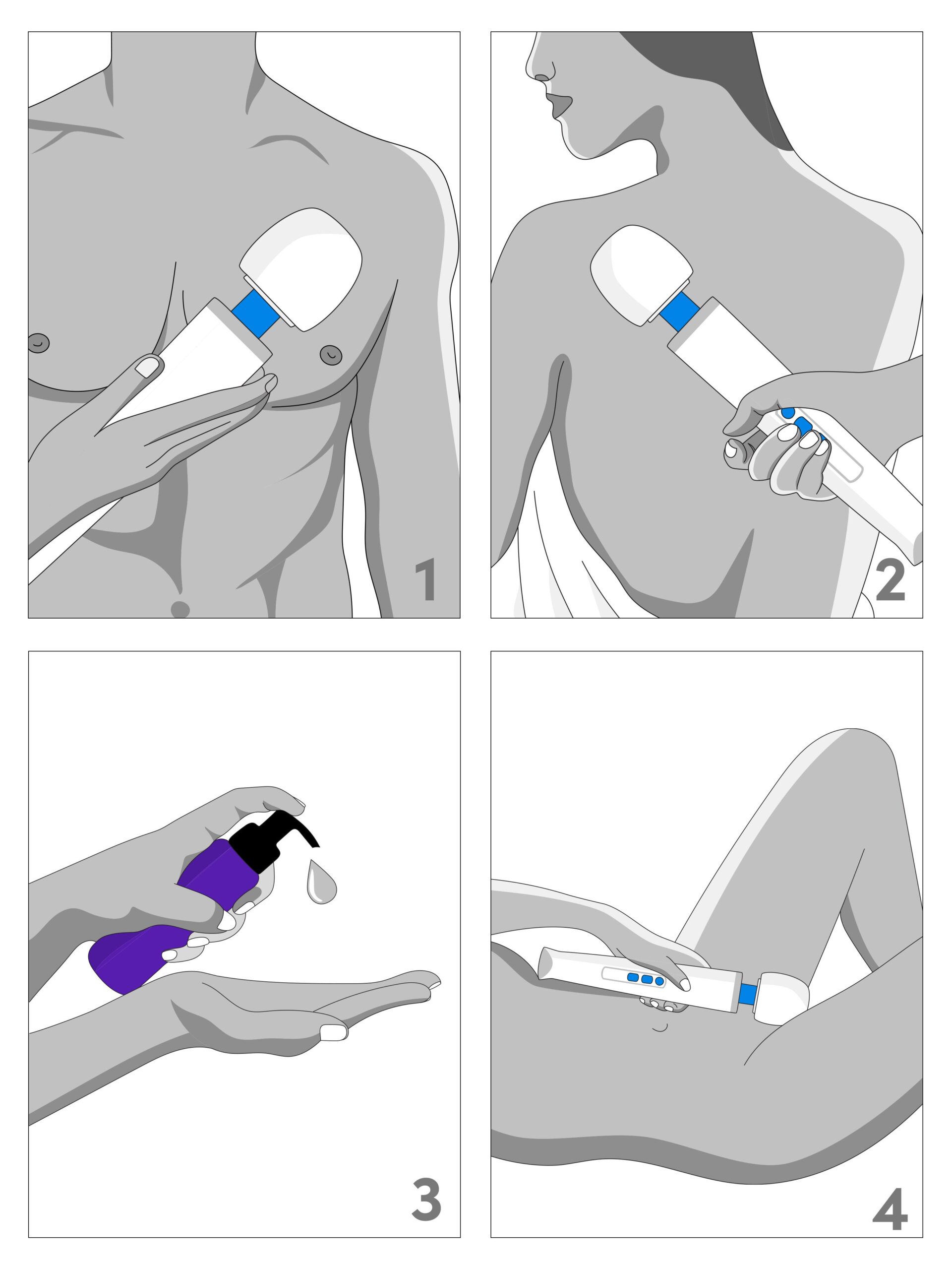 1

2

3

4